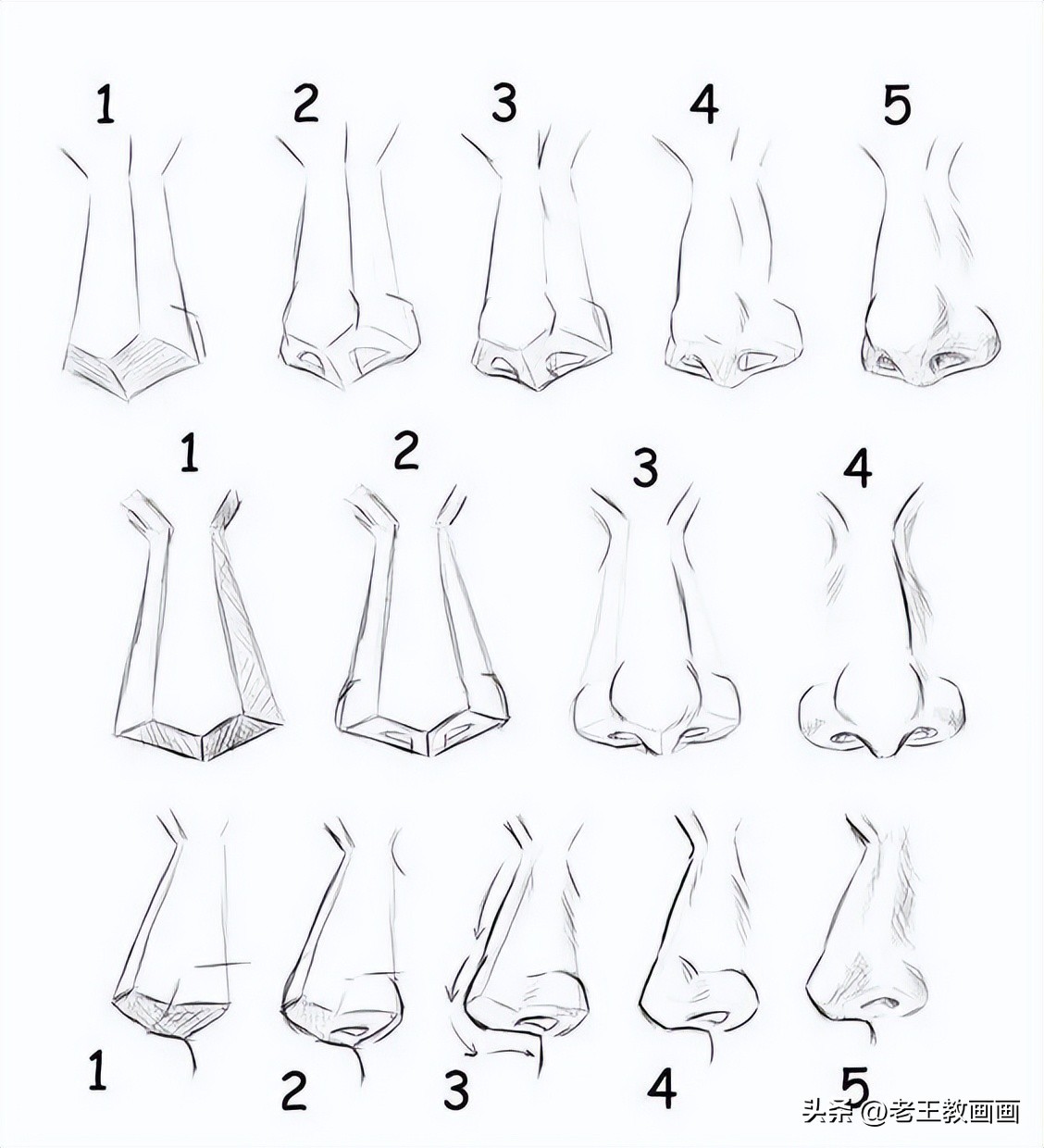 1 2 3 4 5

1 2 3 4

1 2 3 4 5

头条 @老王教画画