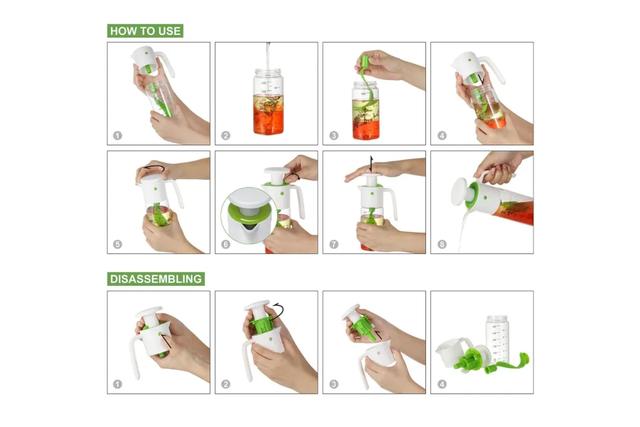 HOW TO USE

1

2

3

4

5

6

7

8

DISASSEMBLING

1

2

3

4